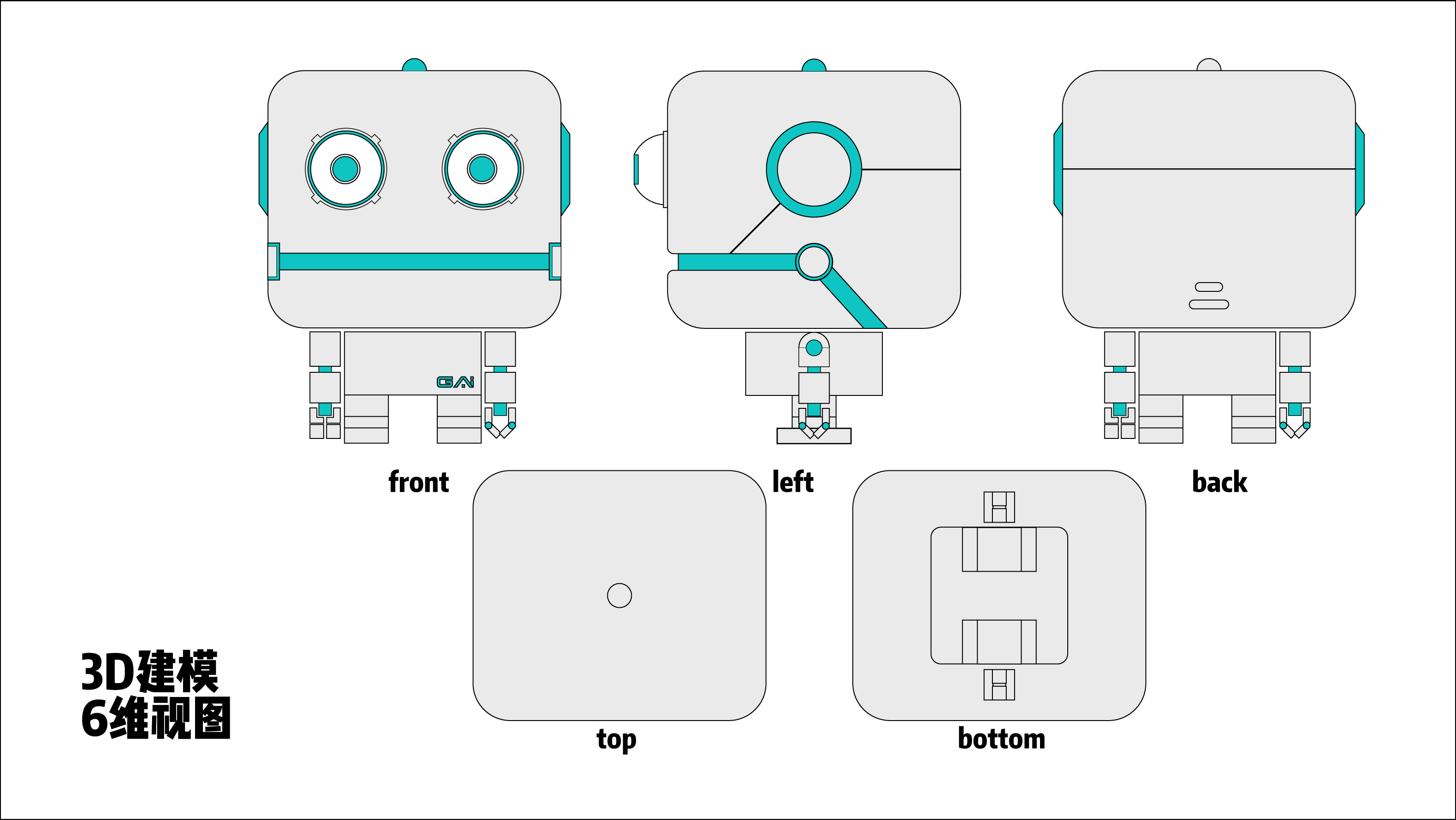 GAN

front

left

back

top

bottom

3D建模
6维视图